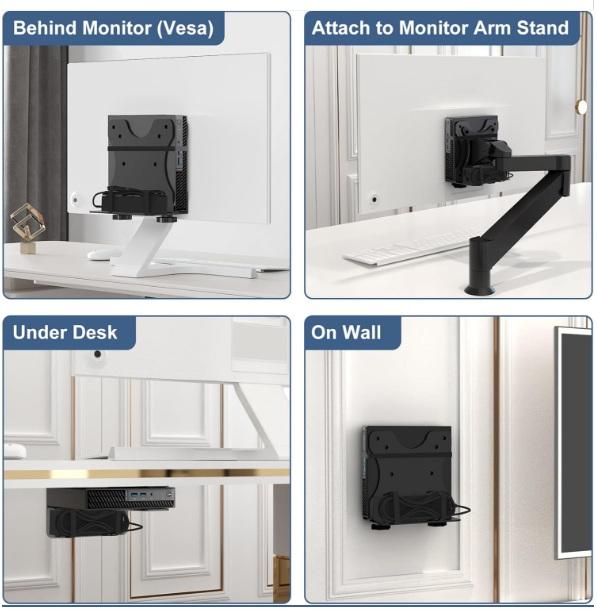 Behind Monitor (Vesa)

Attach to Monitor Arm Stand

Under Desk

On Wall