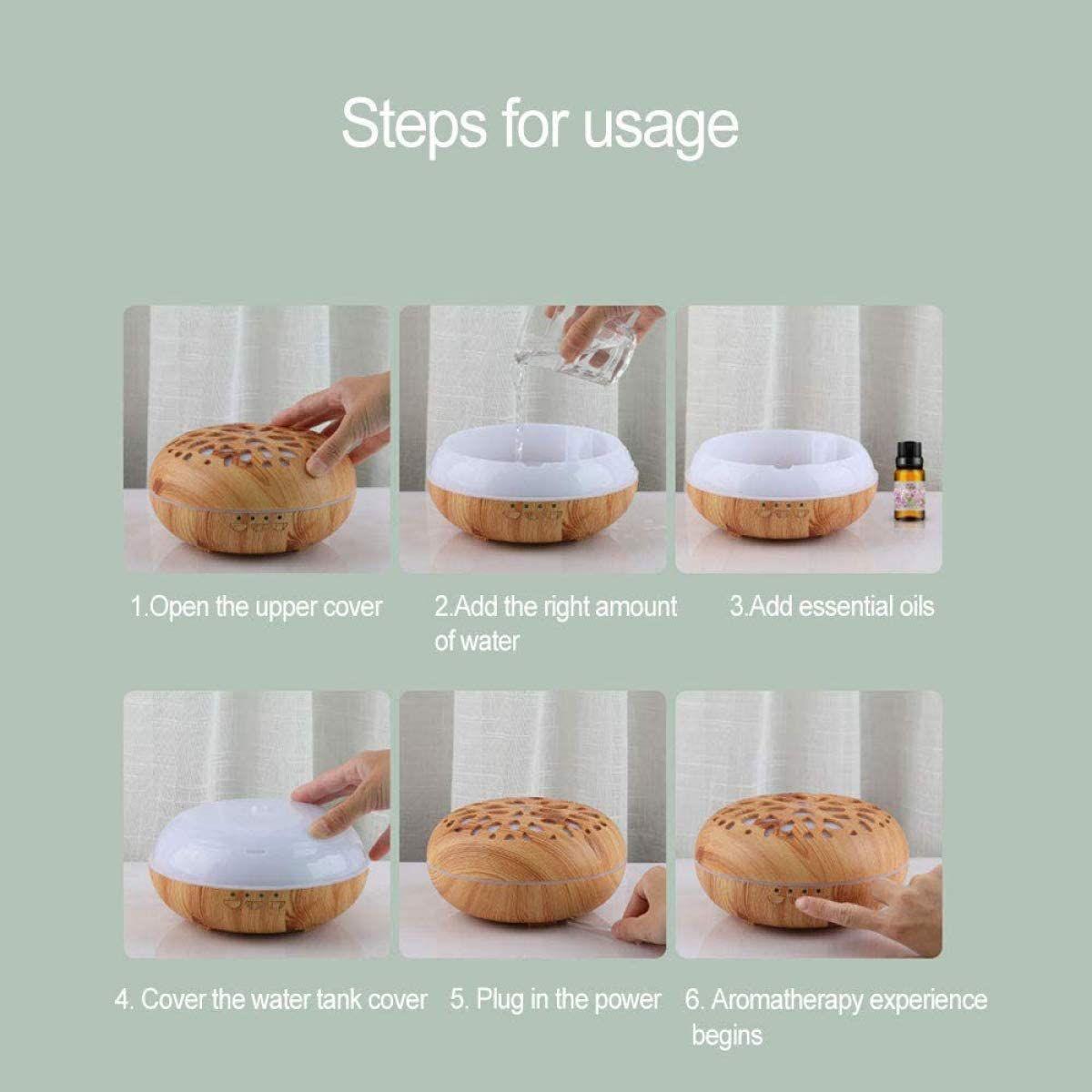 Steps for usage

1.Open the upper cover

2.Add the right amount of water

3.Add essential oils

4. Cover the water tank cover

5. Plug in the power

6. Aromatherapy experience begins