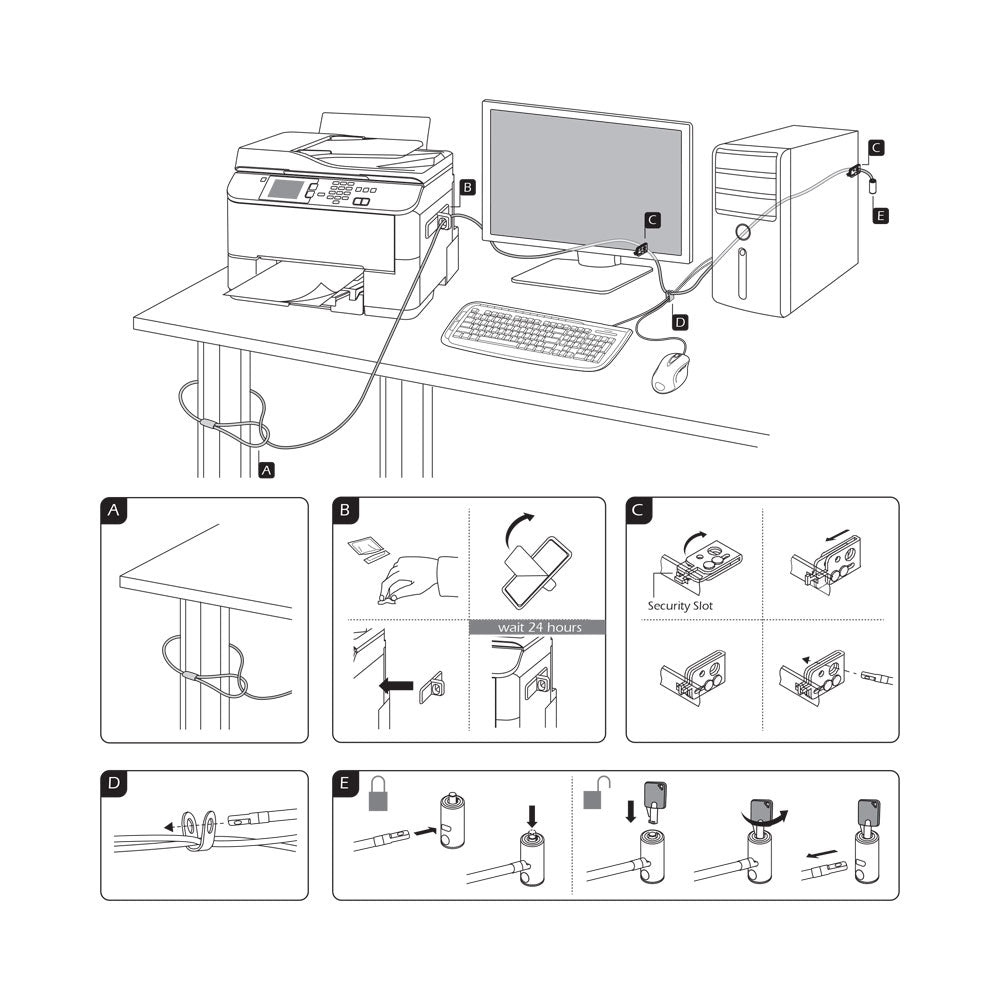 B
C
C
E
D
A

A

B

wait 24 hours

C

Security Slot

D

E